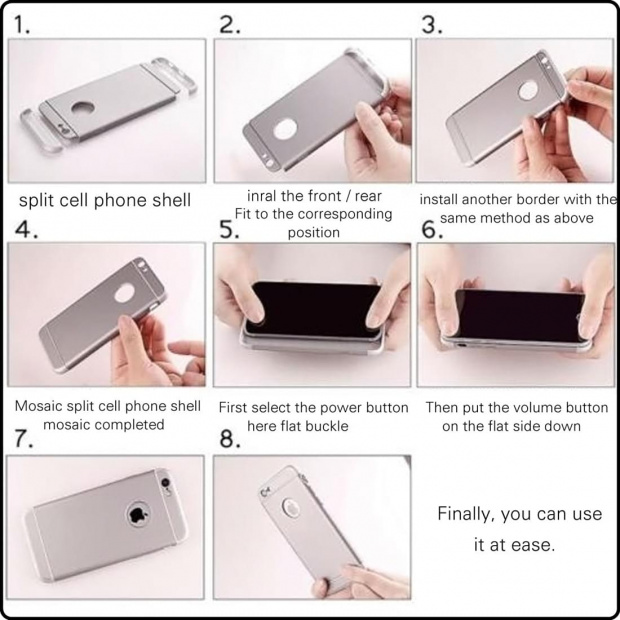 1.

split cell phone shell

2.

inral the front / rear
Fit to the corresponding position

3.

install another border with the same method as above

4.

Mosaic split cell phone shell mosaic completed

5.

First select the power button here flat buckle

6.

Then put the volume button on the flat side down

7.

8.

Finally, you can use it at ease.